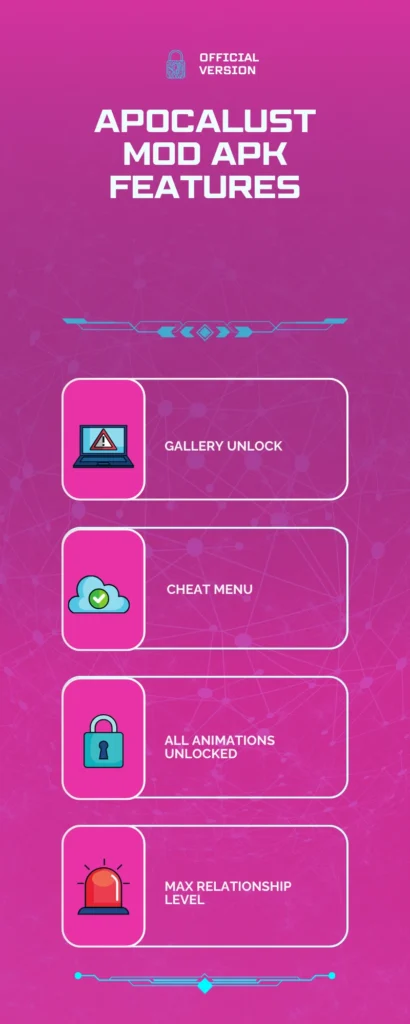 OFFICIAL VERSION

APOCALUST MOD APK FEATURES

GALLERY UNLOCK

CHEAT MENU

ALL ANIMATIONS UNLOCKED

MAX RELATIONSHIP LEVEL